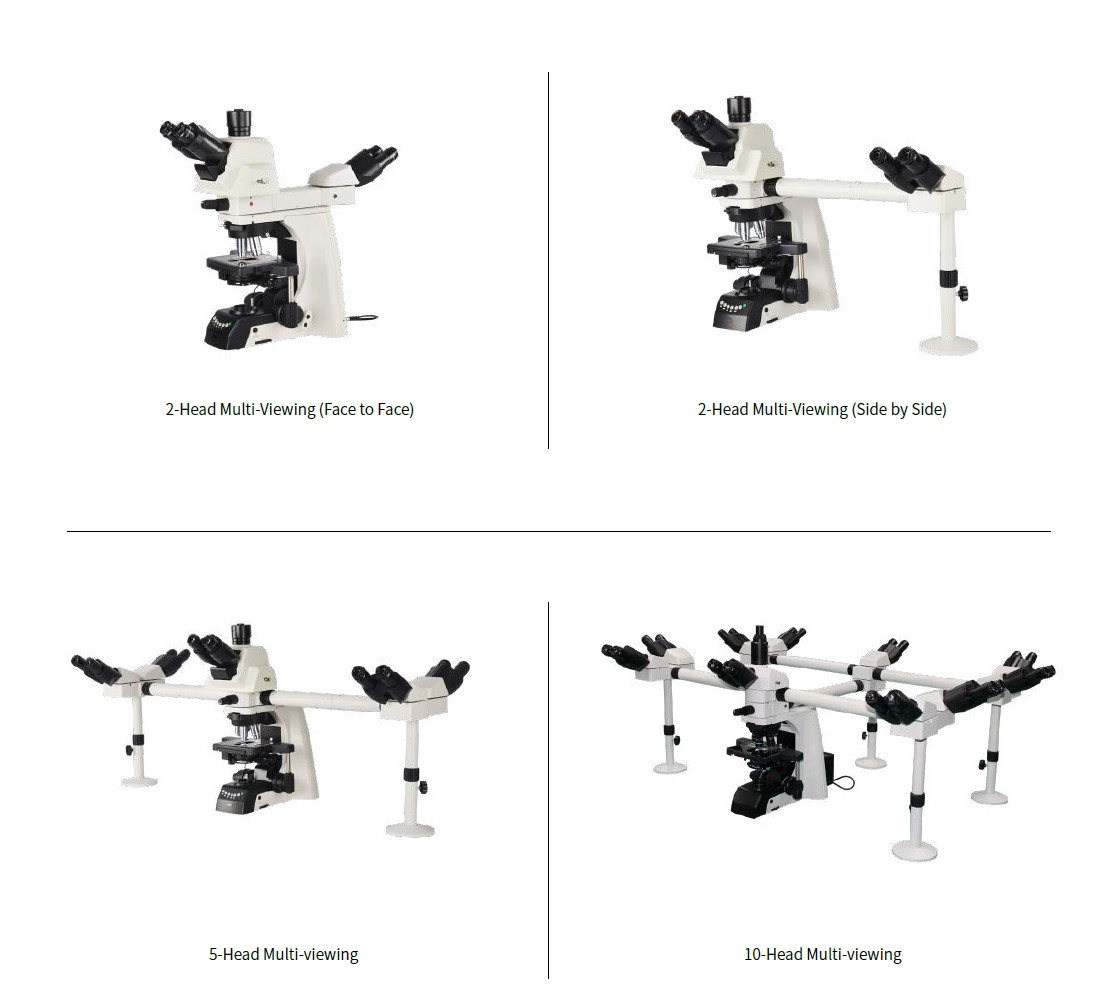 2-Head Multi-Viewing (Face to Face)

2-Head Multi-Viewing (Side by Side)

5-Head Multi-viewing

10-Head Multi-viewing