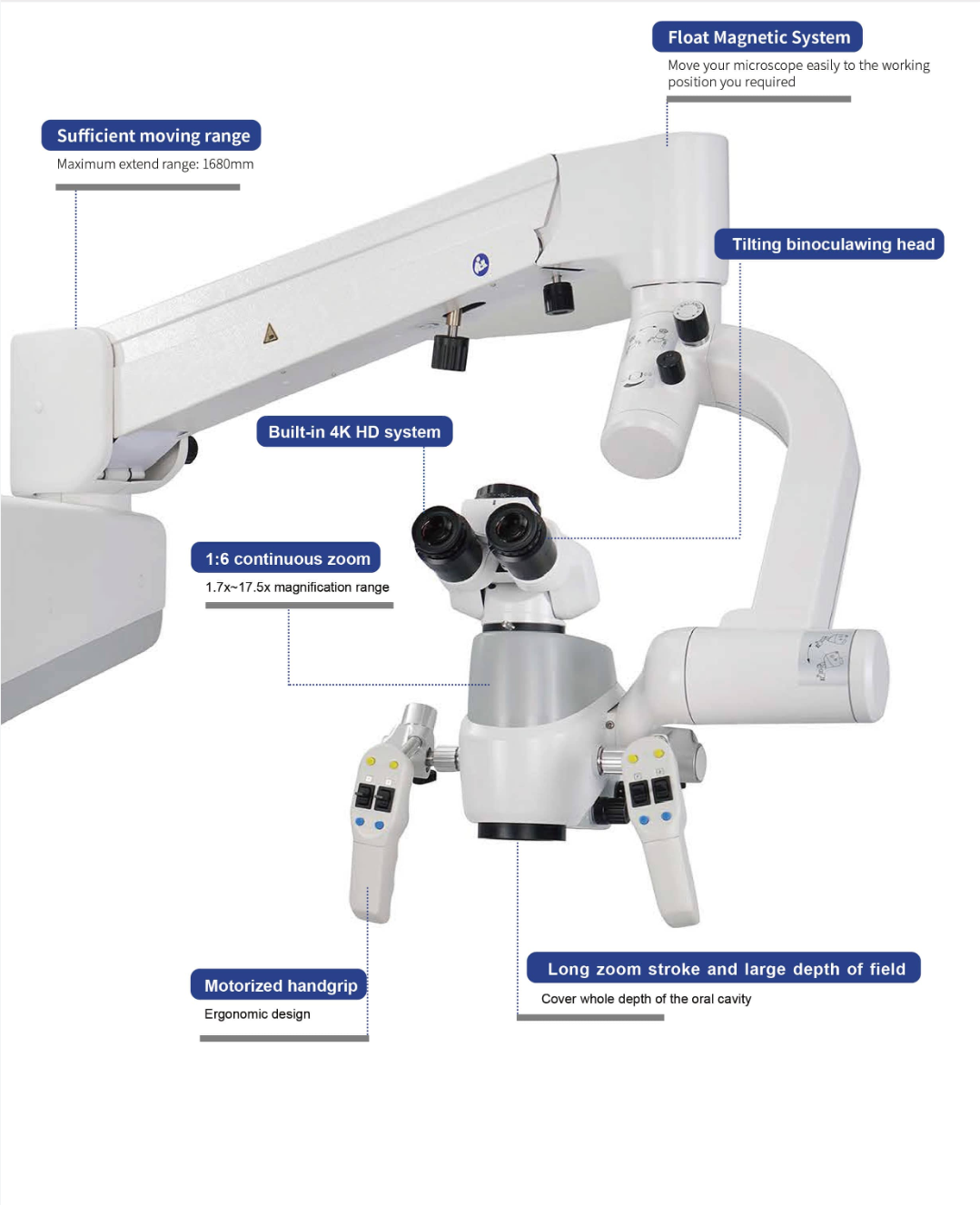 Float Magnetic System
Move your microscope easily to the working position you required

Sufficient moving range
Maximum extend range: 1680mm

Tilting binoculawing head

Built-in 4K HD system

1:6 continuous zoom
1.7x~17.5x magnification range

Motorized handgrip
Ergonomic design

Long zoom stroke and large depth of field
Cover whole depth of the oral cavity